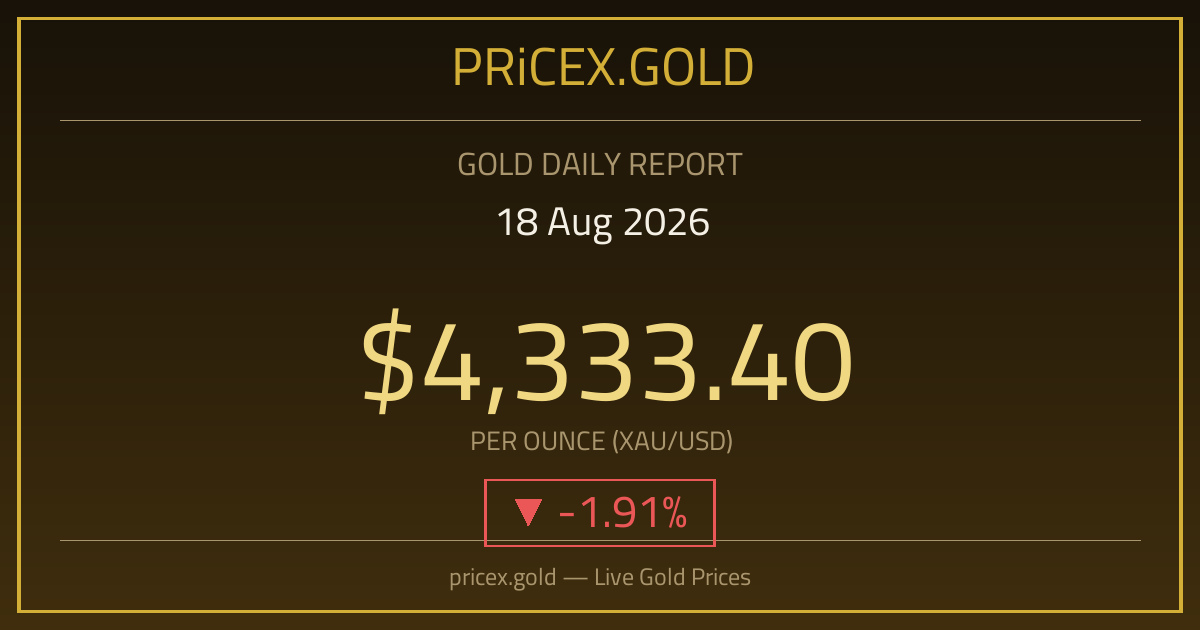 PRiCEX.GOLD

GOLD DAILY REPORT

18 Aug 2026

$4,333.40

PER OUNCE (XAU/USD)

▼ -1.91%

pricex.gold — Live Gold Prices