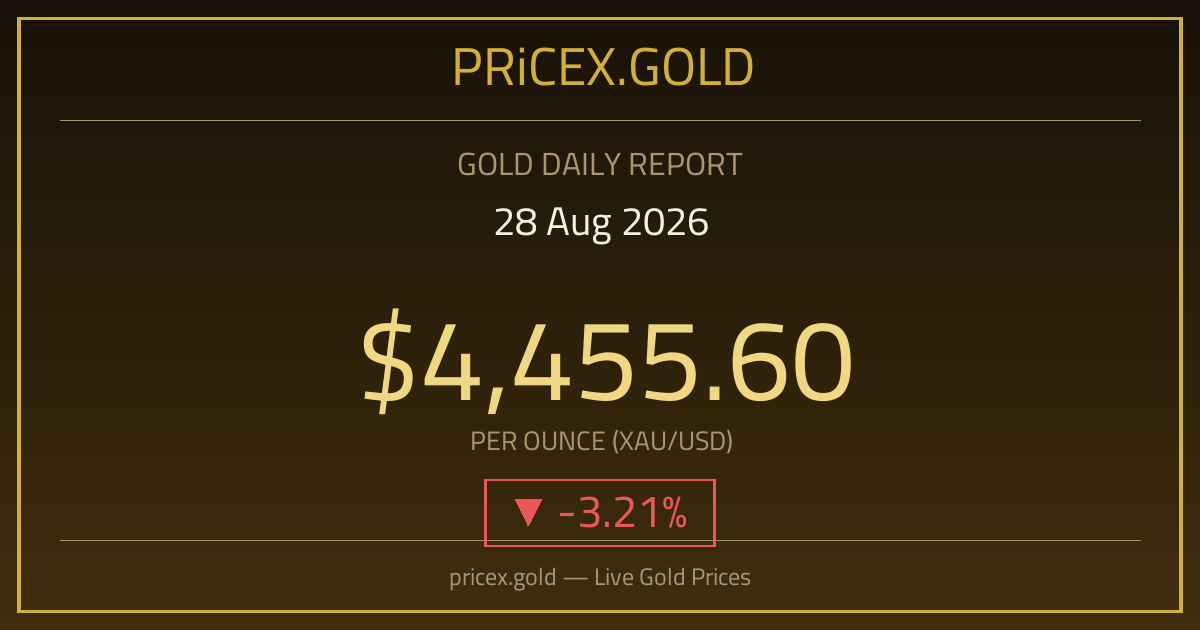 PRiCEX.GOLD

GOLD DAILY REPORT

28 Aug 2026

$4,455.60

PER OUNCE (XAU/USD)

▼ -3.21%

pricex.gold — Live Gold Prices