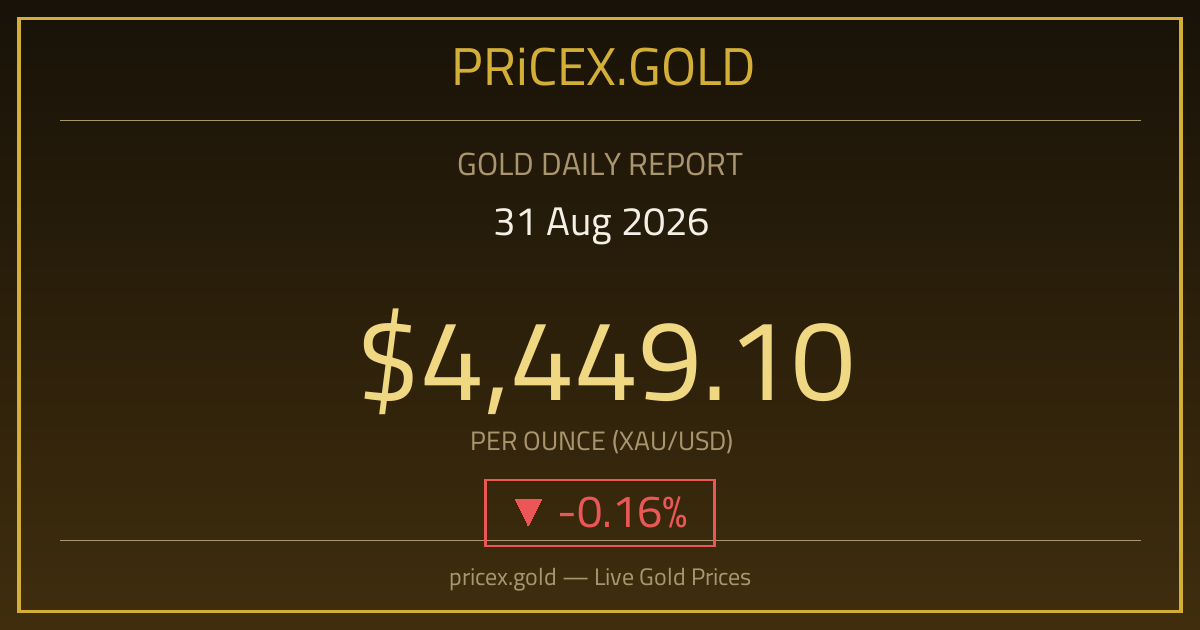 PRiCEX.GOLD

GOLD DAILY REPORT

31 Aug 2026

$4,449.10

PER OUNCE (XAU/USD)

▼ -0.16%

pricex.gold — Live Gold Prices